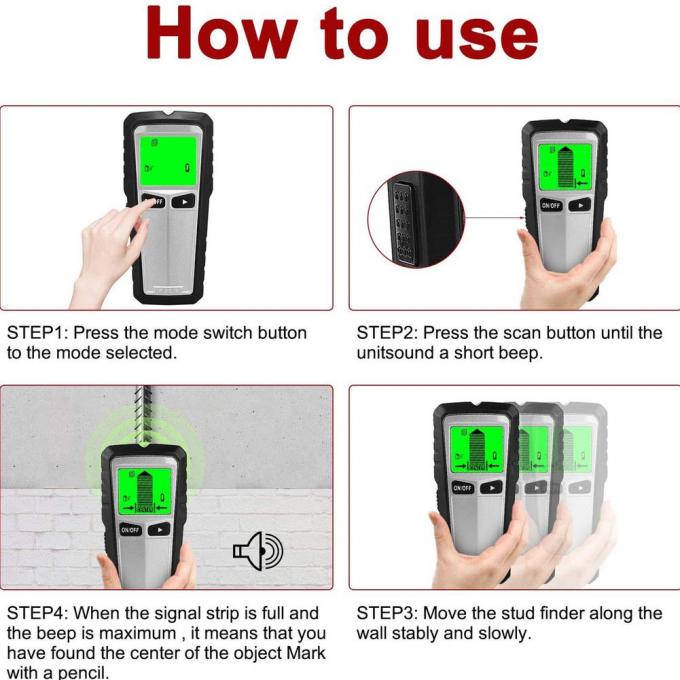 How to use

ON/OFF

STEP1: Press the mode switch button to the mode selected.

ON/OFF

STEP2: Press the scan button until the unitsound a short beep.

ON/OFF

STEP4: When the signal strip is full and the beep is maximum , it means that you have found the center of the object Mark with a pencil.

ON/OFF

STEP3: Move the stud finder along the wall stably and slowly.